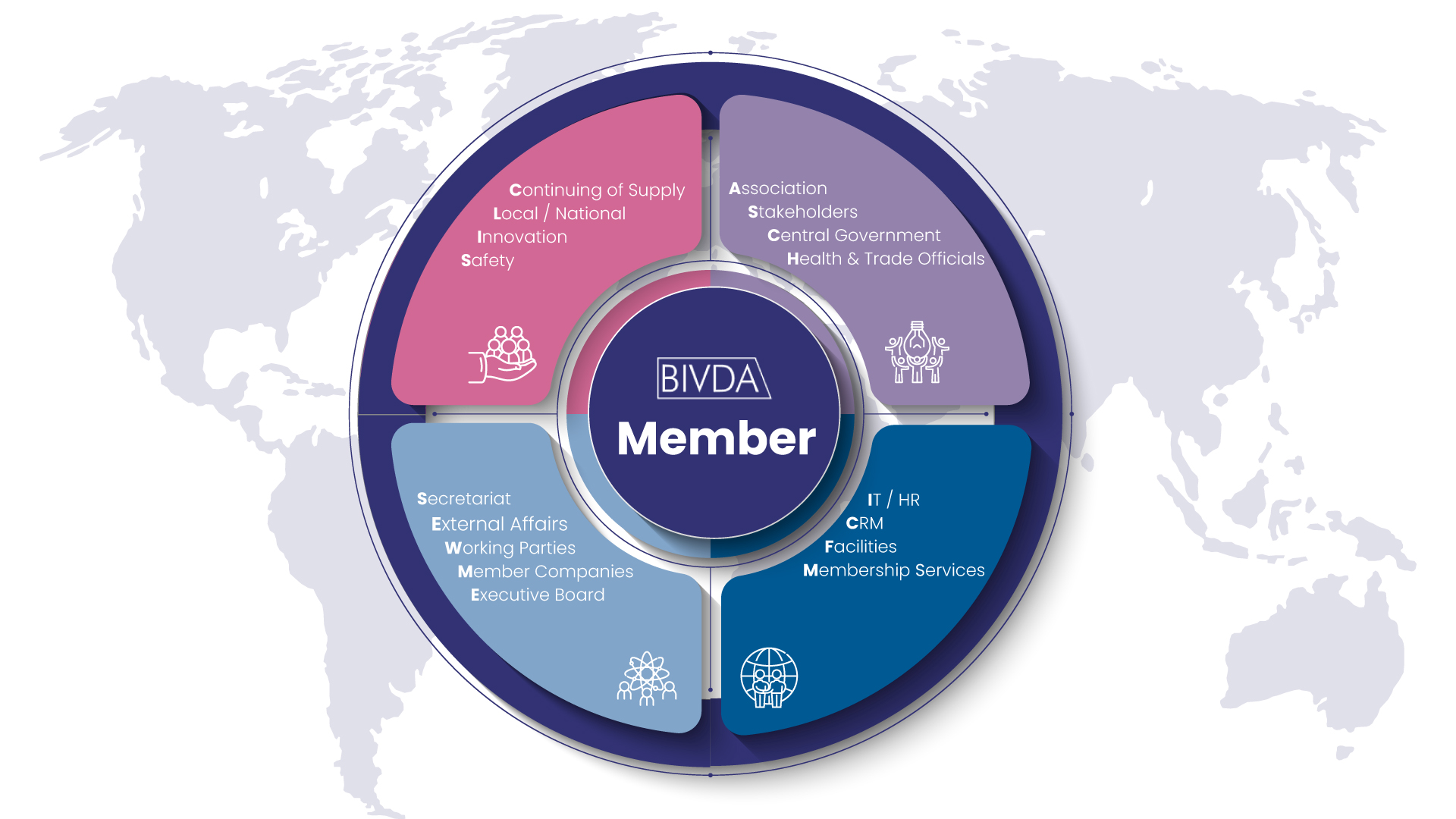 Continuing of Supply
Local / National
Innovation
Safety

Association
Stakeholders
Central Government
Health & Trade Officials

BIVDA
Member

Secretariat
External Affairs
Working Parties
Member Companies
Executive Board

IT / HR
CRM
Facilities
Membership Services